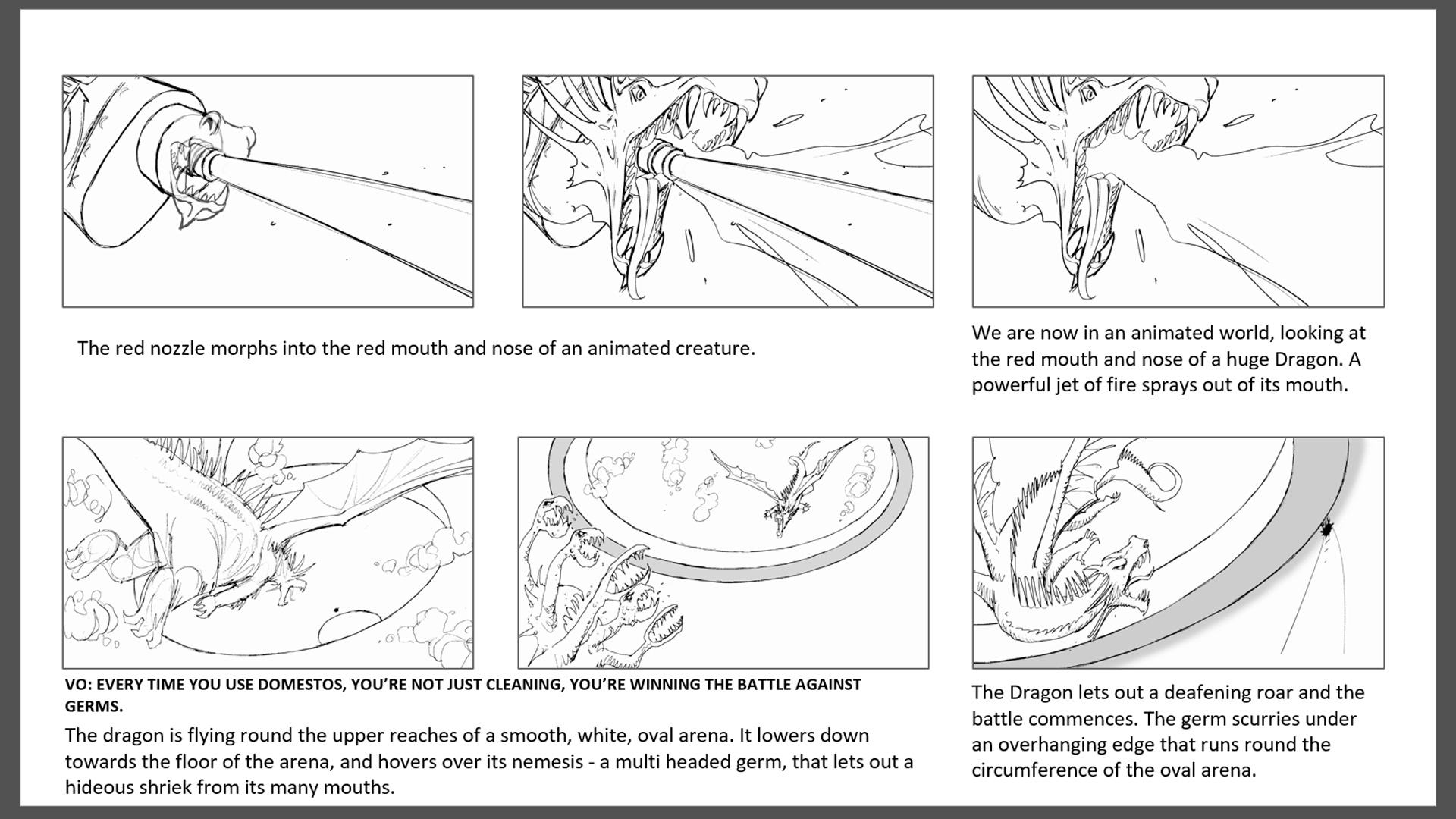 The red nozzle morphs into the red mouth and nose of an animated creature.

We are now in an animated world, looking at the red mouth and nose of a huge Dragon. A powerful jet of fire sprays out of its mouth.

VO: EVERY TIME YOU USE DOMESTOS, YOU'RE NOT JUST CLEANING, YOU'RE WINNING THE BATTLE AGAINST GERMS.

The dragon is flying round the upper reaches of a smooth, white, oval arena. It lowers down towards the floor of the arena, and hovers over its nemesis - a multi headed germ, that lets out a hideous shriek from its many mouths.

The Dragon lets out a deafening roar and the battle commences. The germ scurries under an overhanging edge that runs round the circumference of the oval arena.